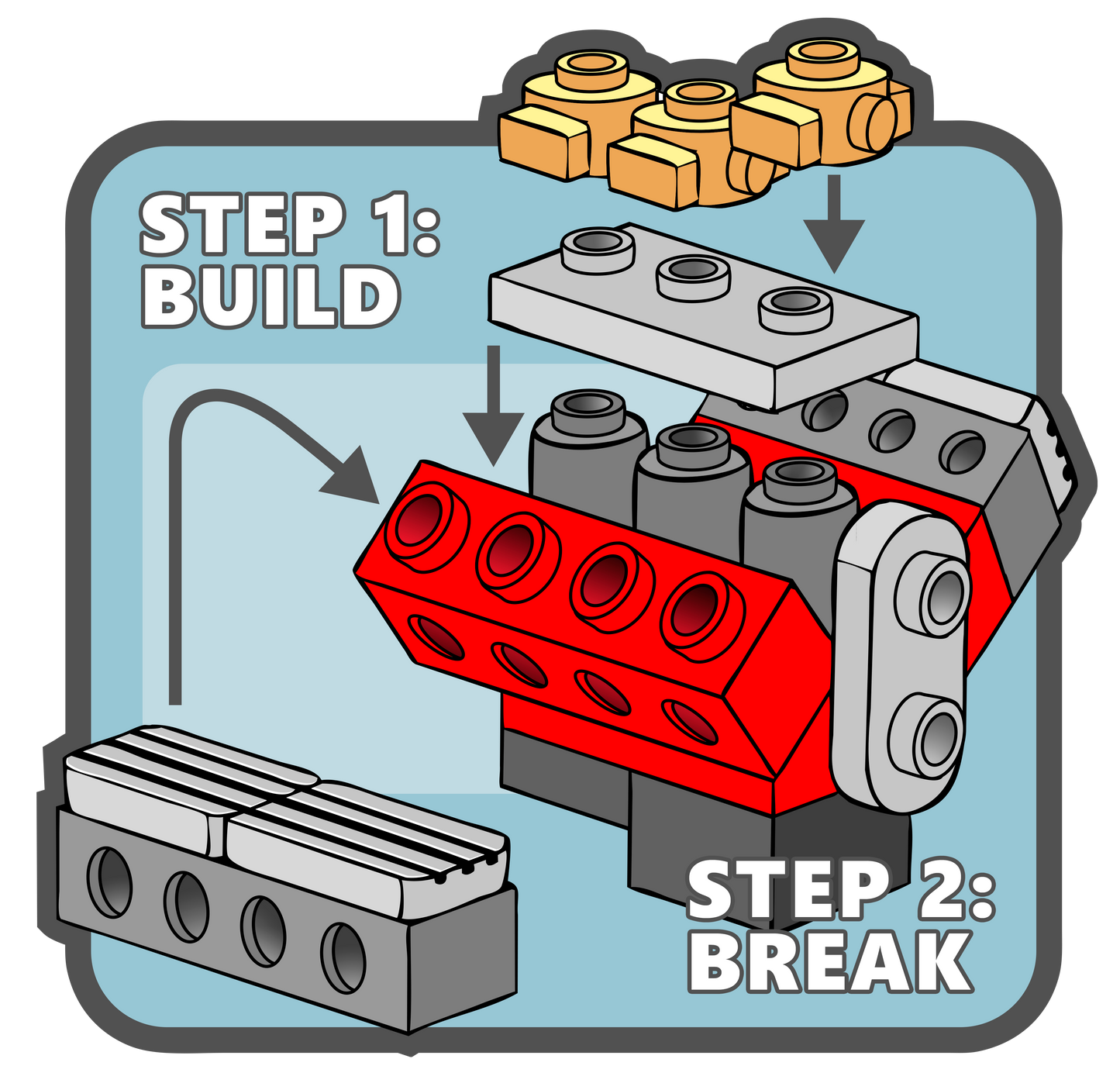 STEP 1:
BUILD

STEP 2:
BREAK